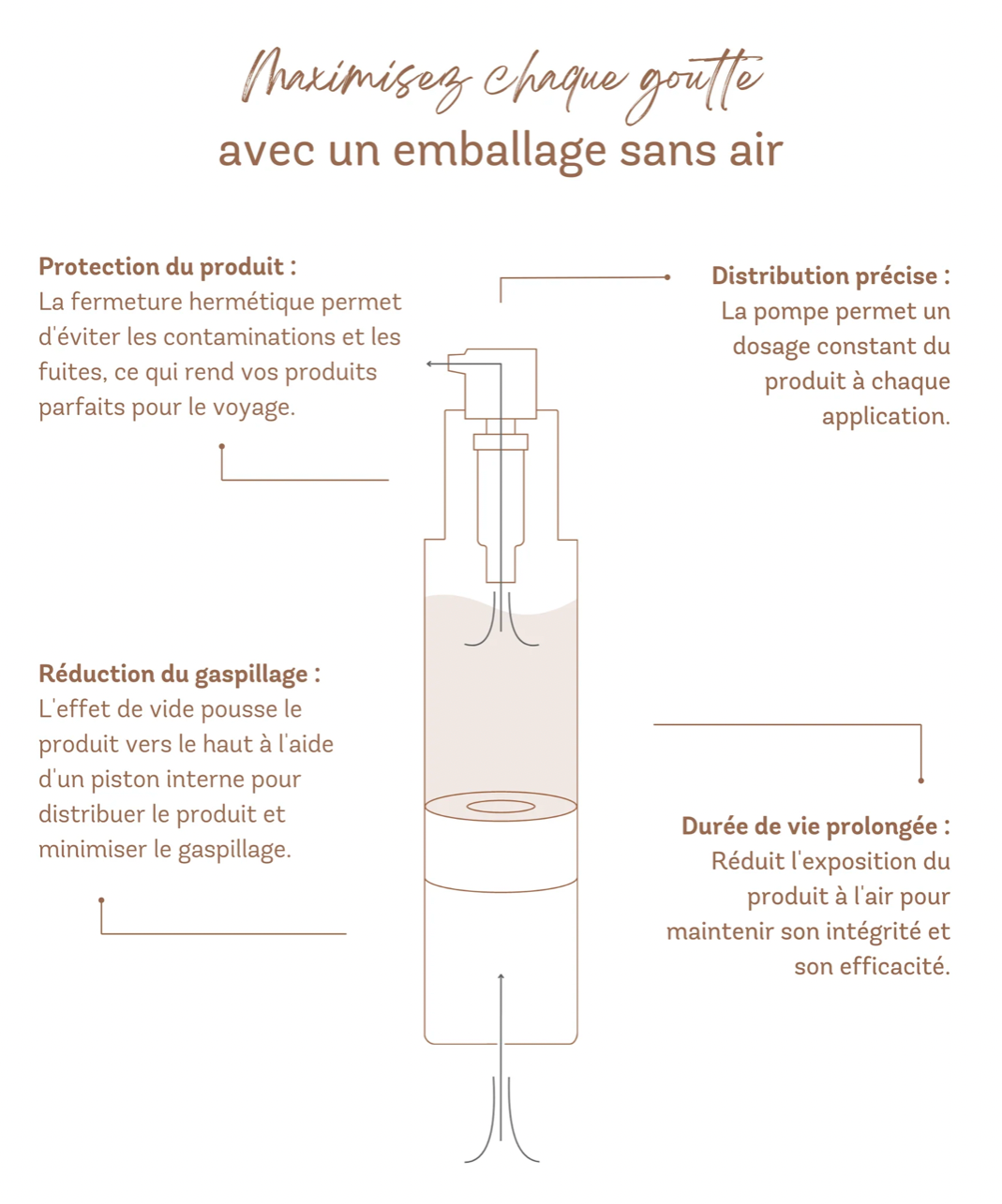 Maximisez chaque goutte
avec un emballage sans air

Protection du produit :
La fermeture hermétique permet d'éviter les contaminations et les fuites, ce qui rend vos produits parfaits pour le voyage.

Distribution précise :
La pompe permet un dosage constant du produit à chaque application.

Réduction du gaspillage :
L'effet de vide pousse le produit vers le haut à l'aide d'un piston interne pour distribuer le produit et minimiser le gaspillage.

Durée de vie prolongée :
Réduit l'exposition du produit à l'air pour maintenir son intégrité et son efficacité.